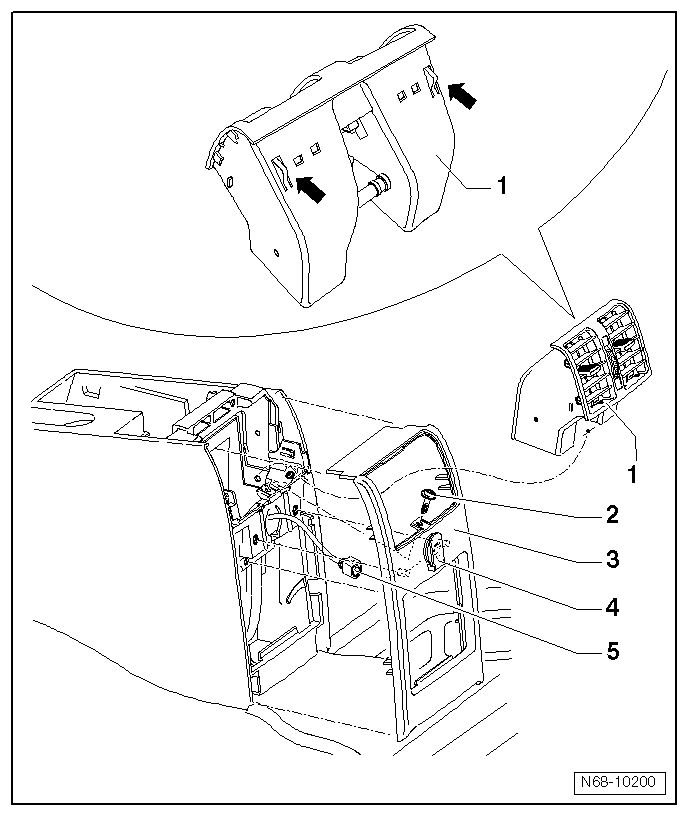 1

1

2

3

4

5

N68-10200