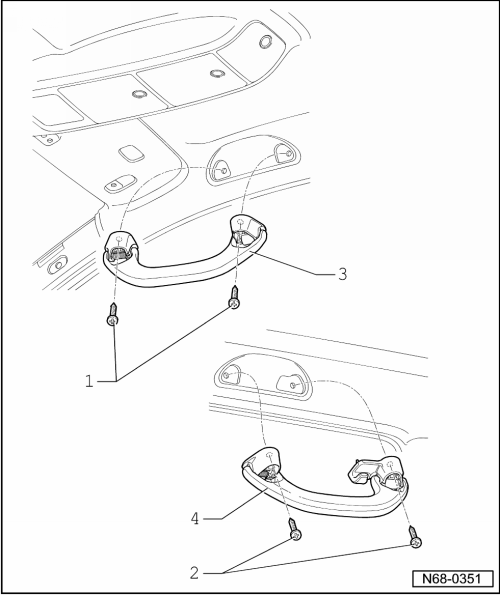 3

1

4

2

N68-0351