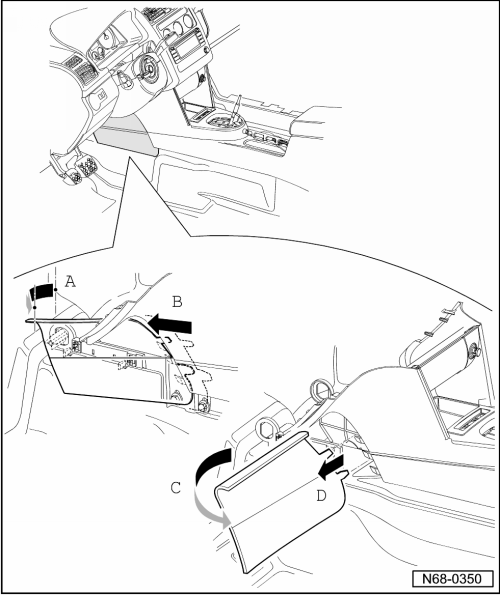 A
B
C
D
N68-0350