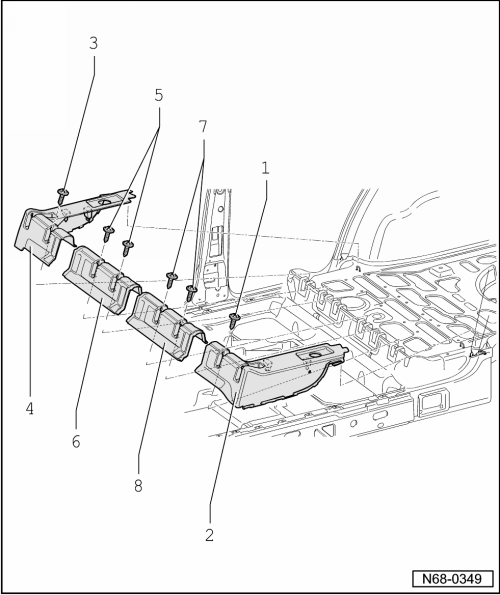 3
5
7
1
4
6
8
2
N68-0349