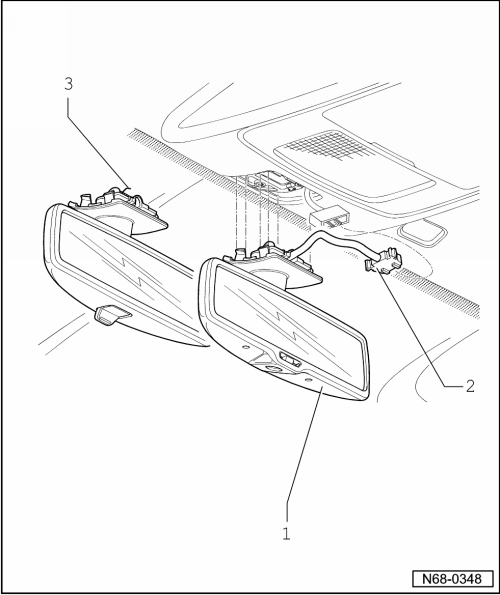 3

2

1

N68-0348