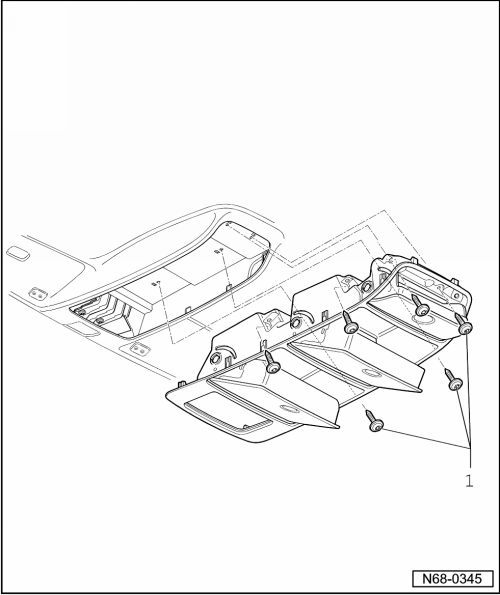 1

N68-0345