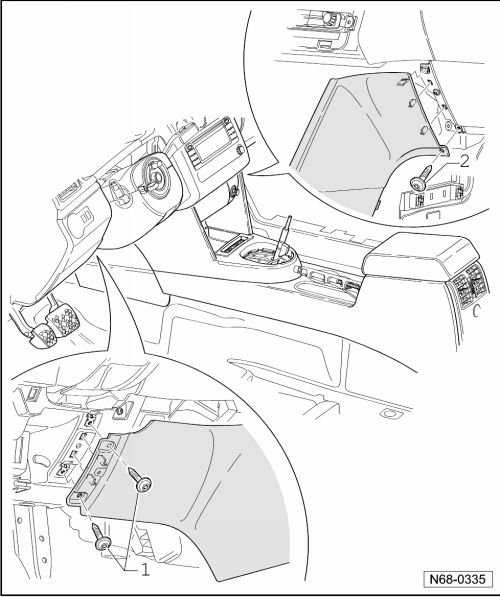 2

1

N68-0335