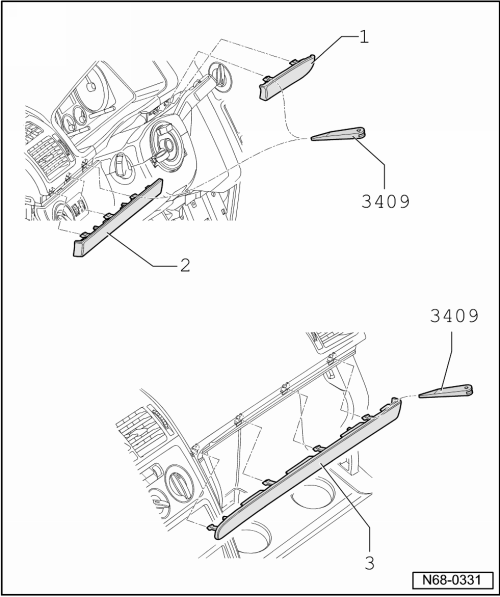 1

3409

2

3409

3

N68-0331