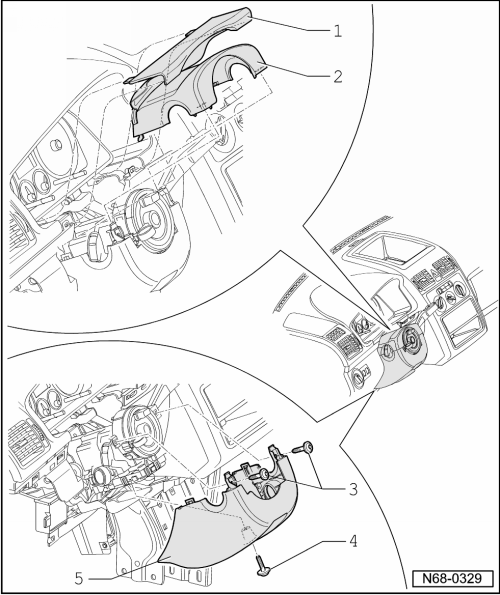 1
2
3
4
5
N68-0329