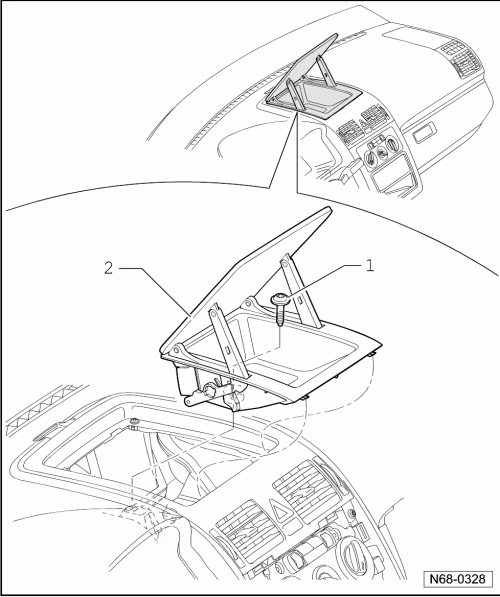 2
1
N68-0328