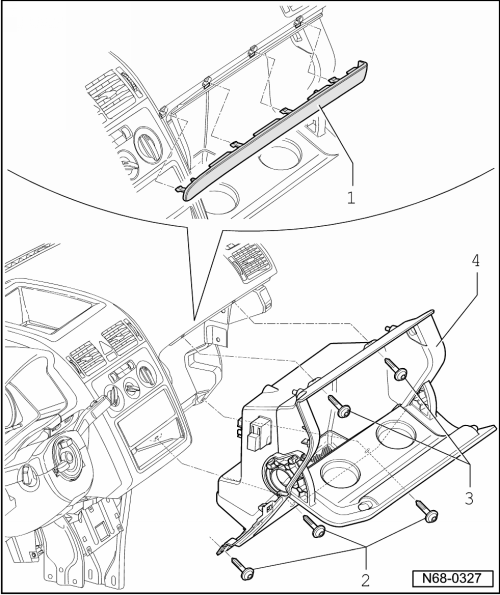 1

4

3

2

N68-0327