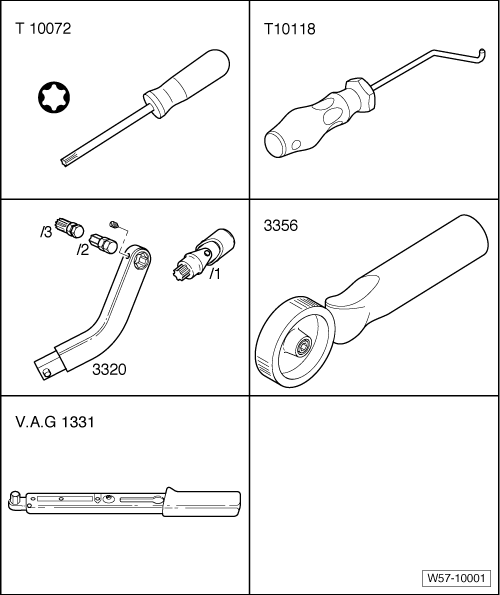 T 10072

T10118

/3
/2
/1
3320

3356

V.A.G 1331

W57-10001