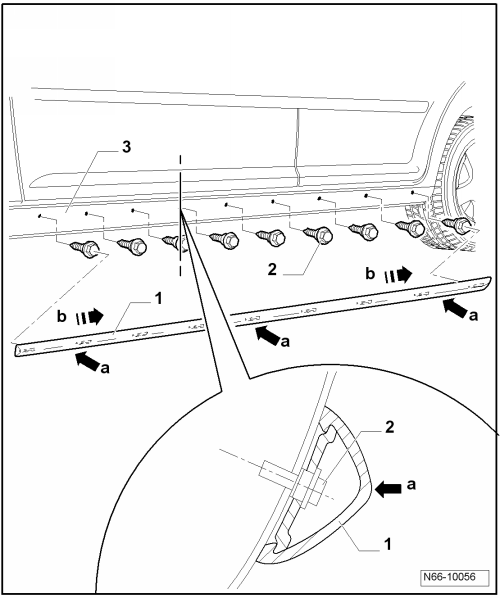 3
2
b
1
b
a
a
a
2
a
1
N66-10056