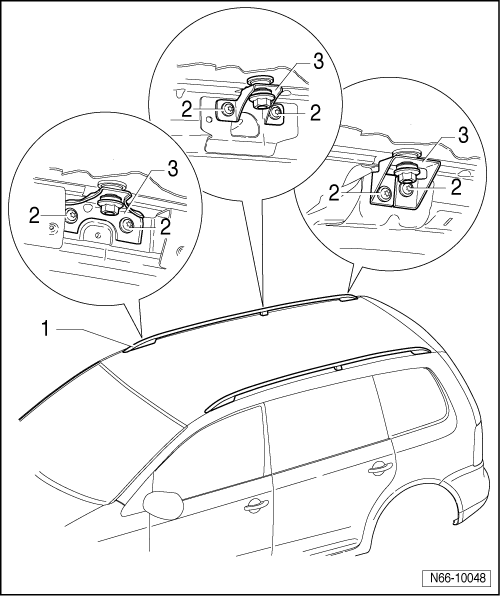 3
2
2
3
2
2
3
2
2
1
N66-10048