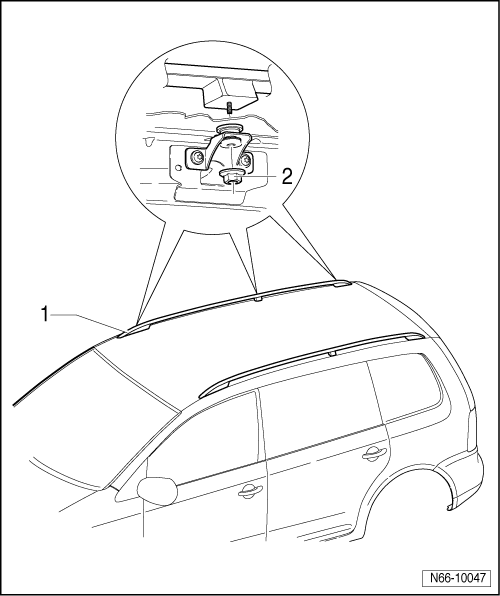 2

1

N66-10047