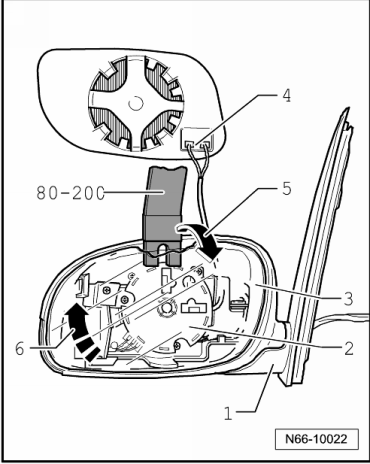 4
80-200
5
3
6
2
1
N66-10022