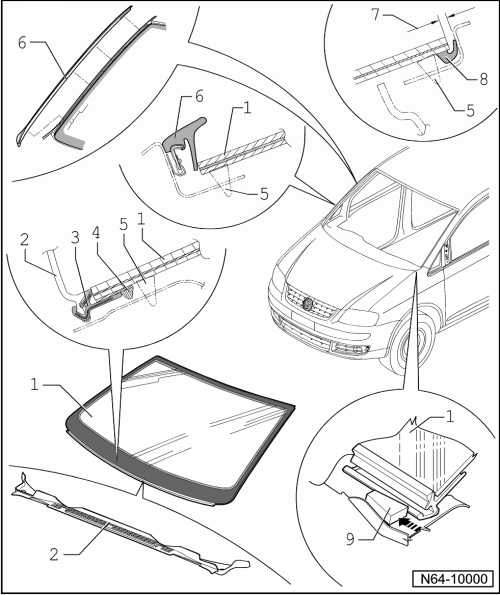 6
7
8
5
6
1
5
2
3
4
5
1
1
1
9
2
N64-10000