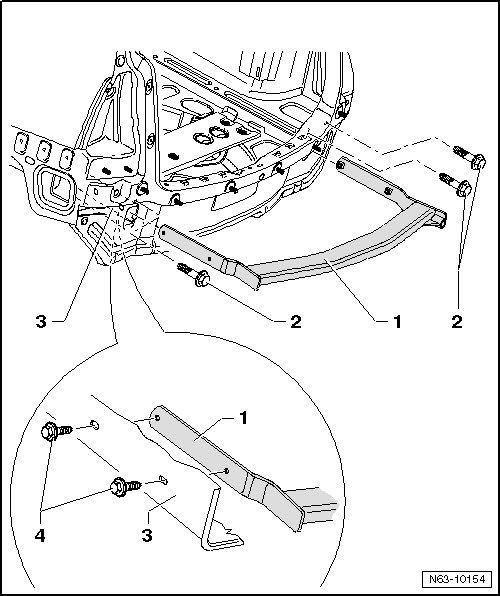 3
2
1
2
1
4
3
N63-10154