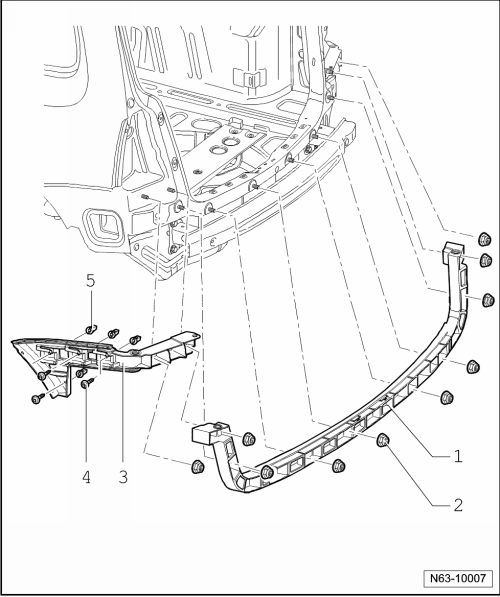 5

4 3

1

2

N63-10007