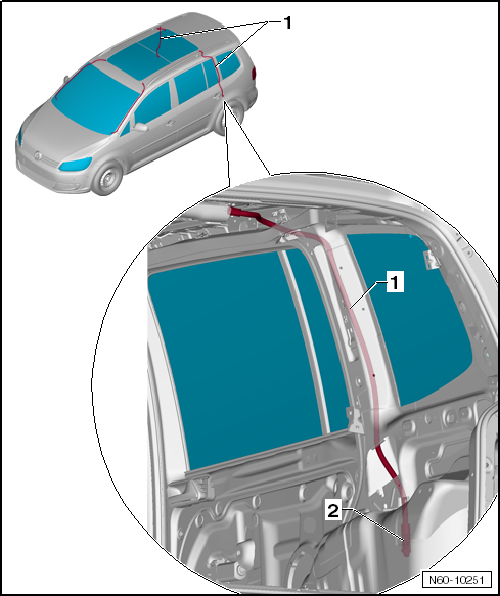 1

1

2

N60-10251