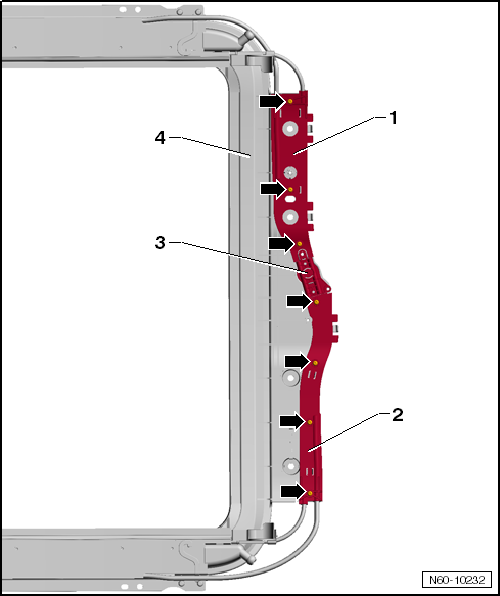 1

4

3

2

N60-10232