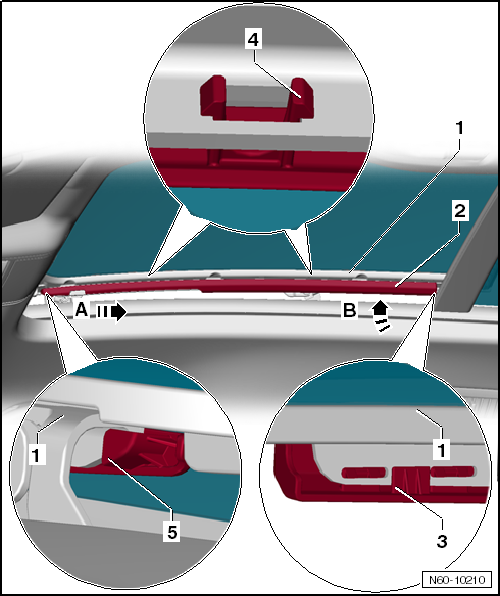 4

1

2

A

B

1

5

1

3

N60-10210