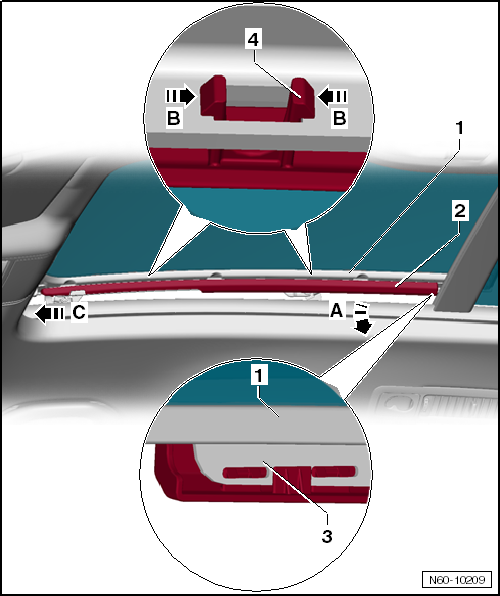 4

B

B

1

2

C

A

1

3

N60-10209