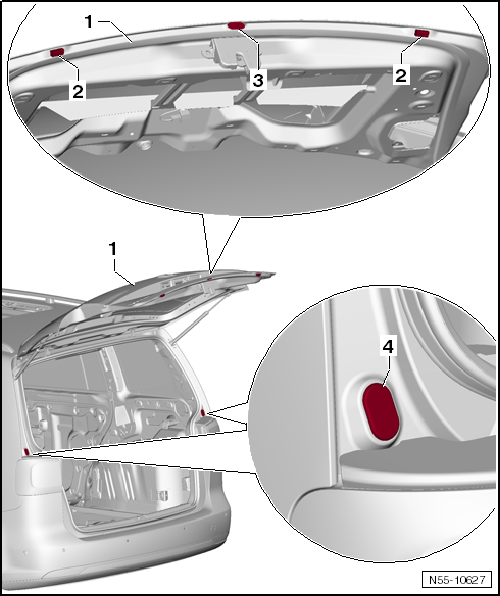 1
2
3
2
1
4
N55-10627