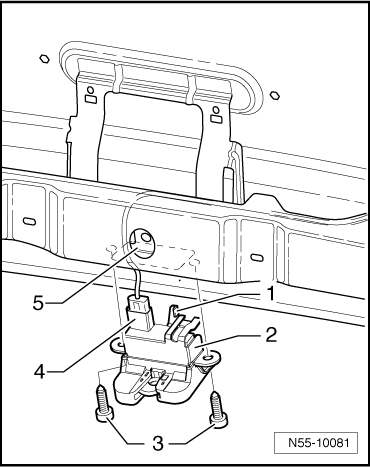 5
1
2
4
3
N55-10081