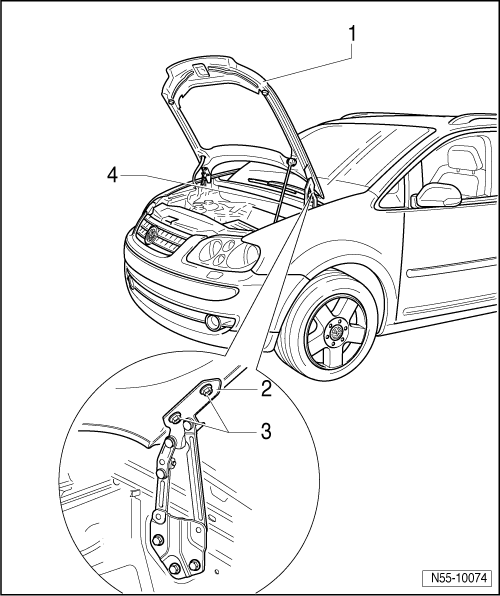 1
4
2
3
N55-10074