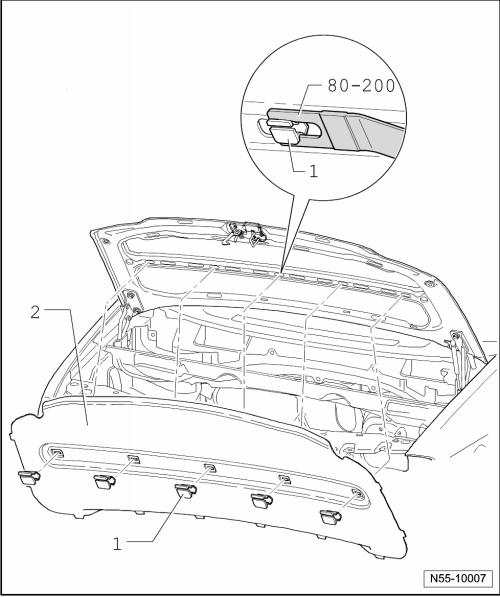 80-200

1

2

1

N55-10007