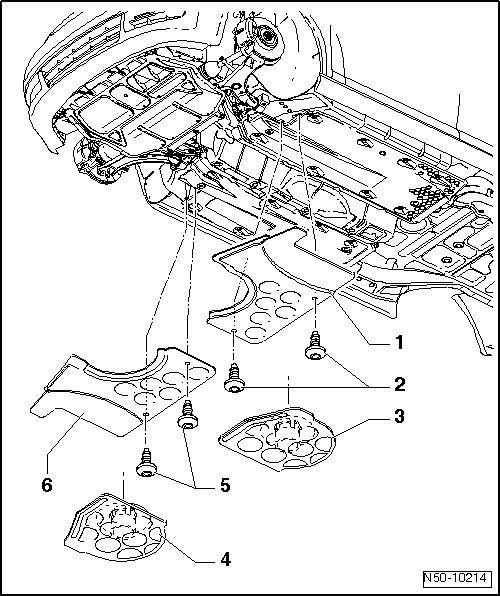 1
2
3
6
5
4
N50-10214