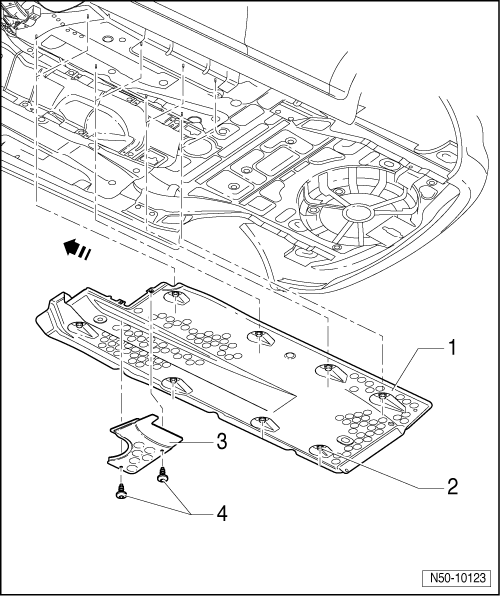 1
3
2
4
N50-10123