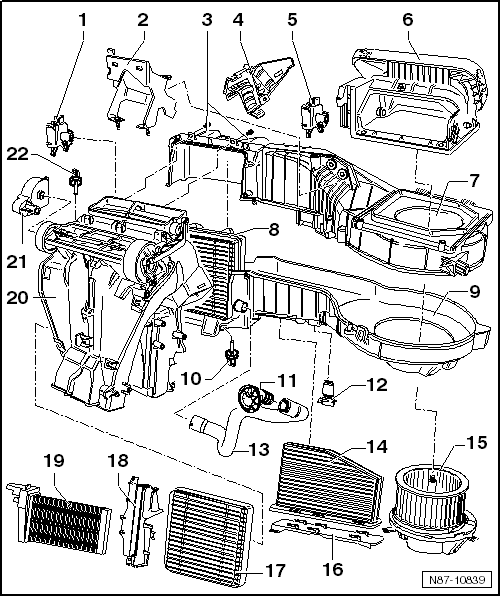 1
2
3
4
5
6
22
7
21
8
20
9
10
11
12
13
14
15
19
18
17
16
N87-10839