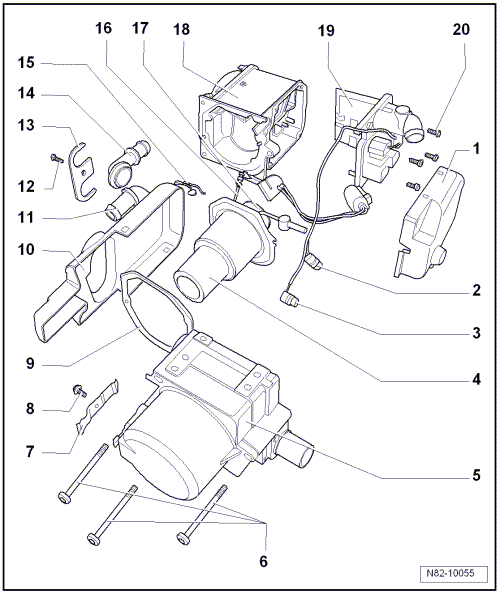 16
17
18
19
20
15
14
13
12
11
10
9
8
7
1
2
3
4
5
6
N82-10055