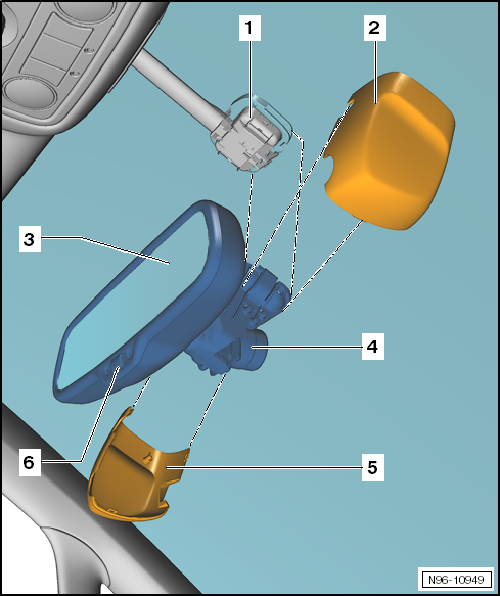 1
2
3
4
6
5
N96-10949