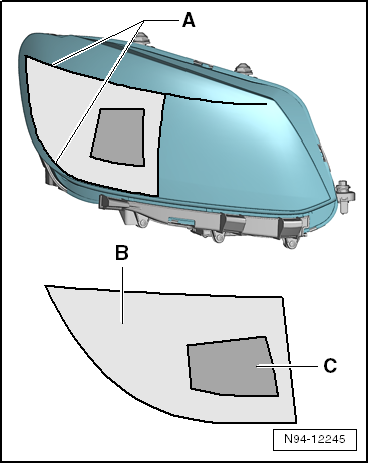 A

B

C

N94-12245