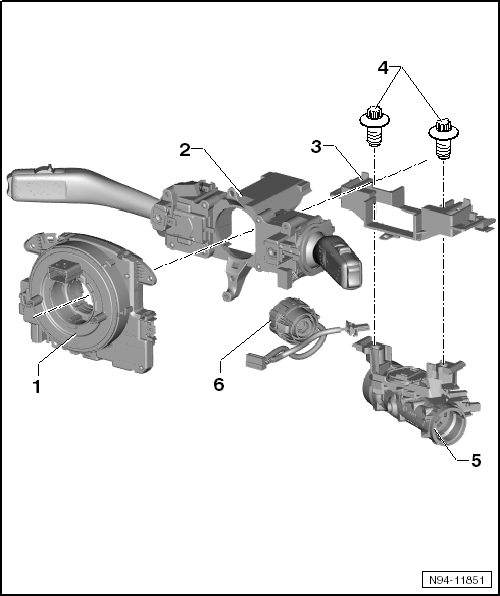 4
2
3
1
6
5
N94-11851