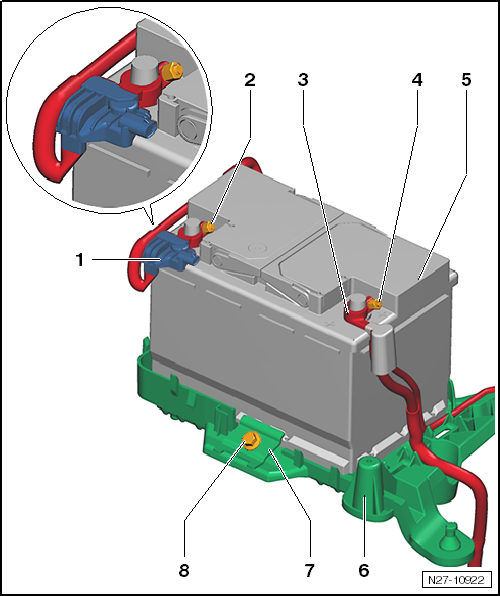 2
3
4
5
1
8
7
6
N27-10922