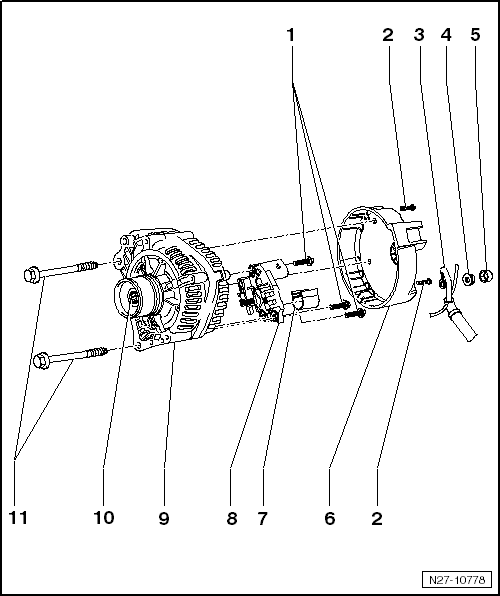 1
2
3
4
5
11
10
9
8
7
6
2
N27-10778