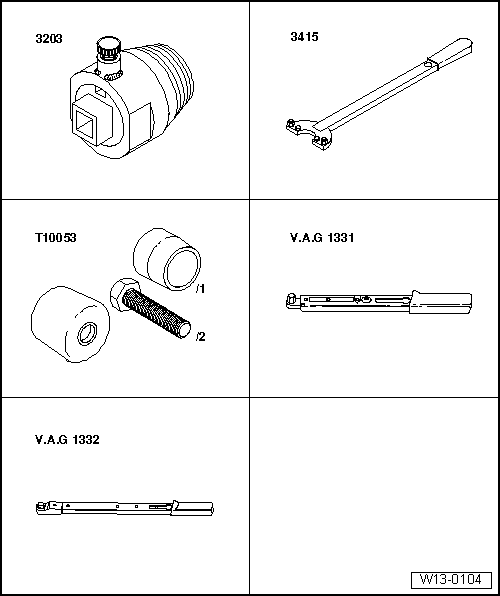 3203

3415

T10053

/1

/2

V.A.G 1331

V.A.G 1332

W13-0104