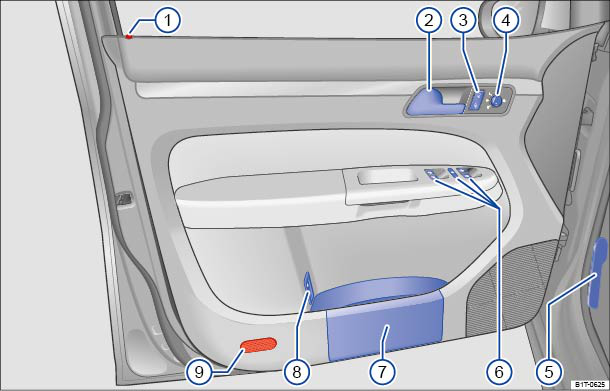 1
2
3
4
5
6
7
8
9
B1T-0625