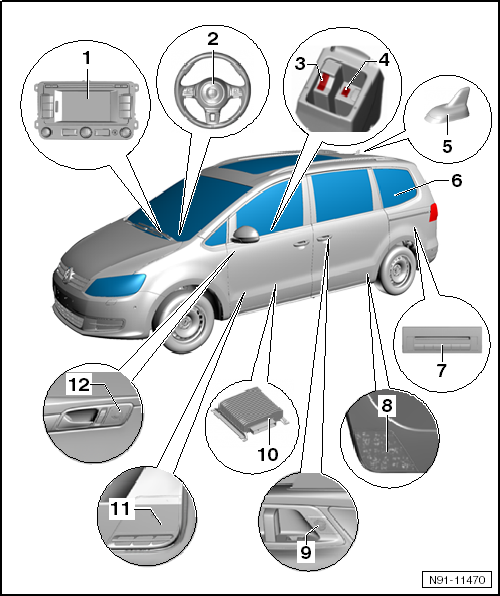 1
2
3
4
5
6
7
8
9
10
11
12
N91-11470