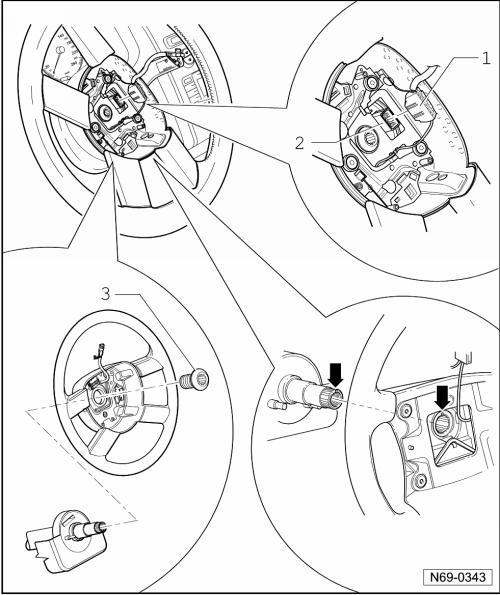 1
2
3
N69-0343