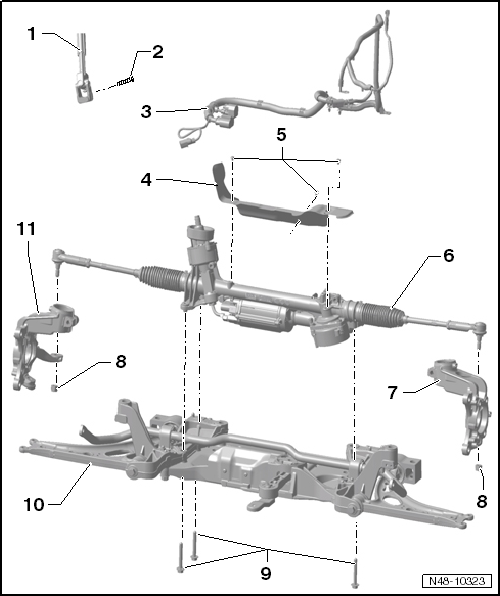 1
2
3
5
4
11
6
8
7
10
8
9
N48-10323