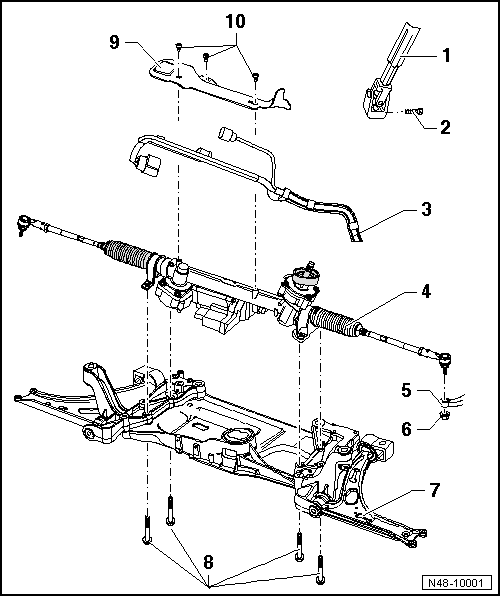 10
9
1
2
3
4
5
6
7
8
N48-10001