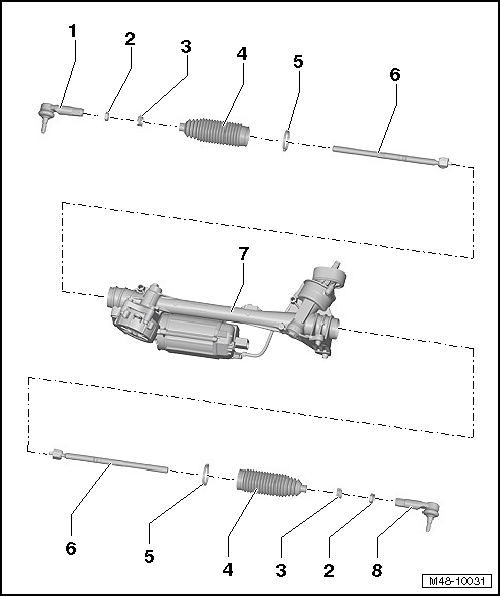 1
2
3
4
5
6
7
6
5
4
3
2
8
M48-10031