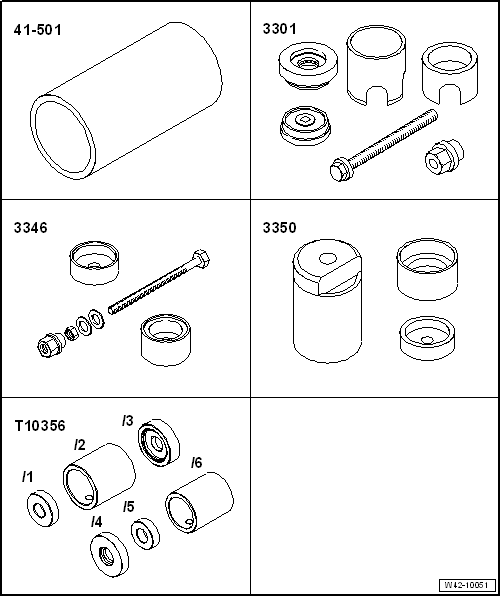 41-501

3301

3346

3350

T10356

/1

/2

/3

/4

/5

/6

W42-10051