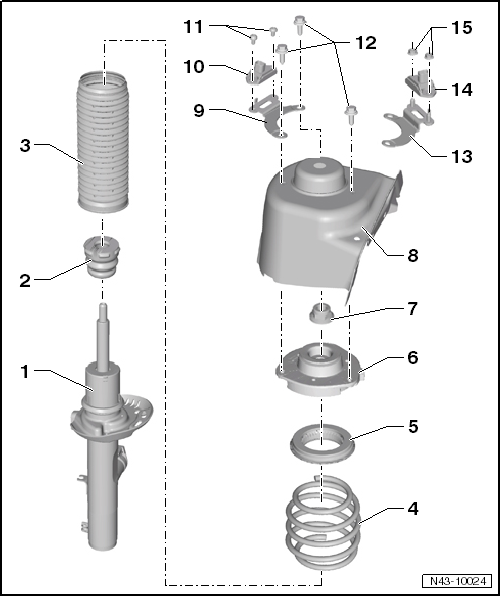 11
12
15
10
14
9
13
3
8
2
7
1
6
5
4
N43-10024