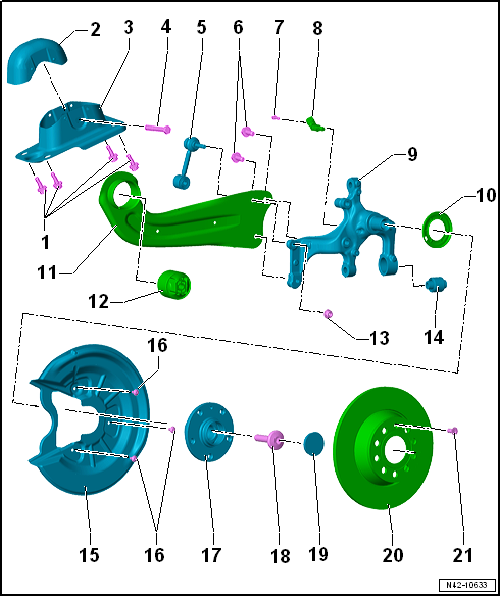 2
3
4
5
6
7
8
9
10
1
11
12
13
14
16
15
16
17
18
19
20
21
N42-10633