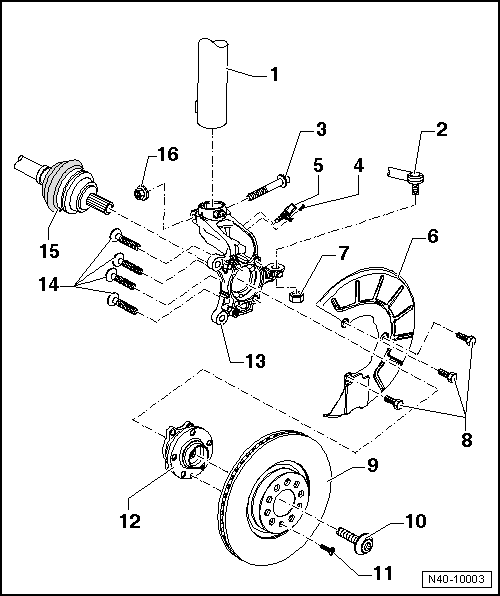 1
3
2
16
5
4
15
6
7
14
13
8
9
12
10
11
N40-10003