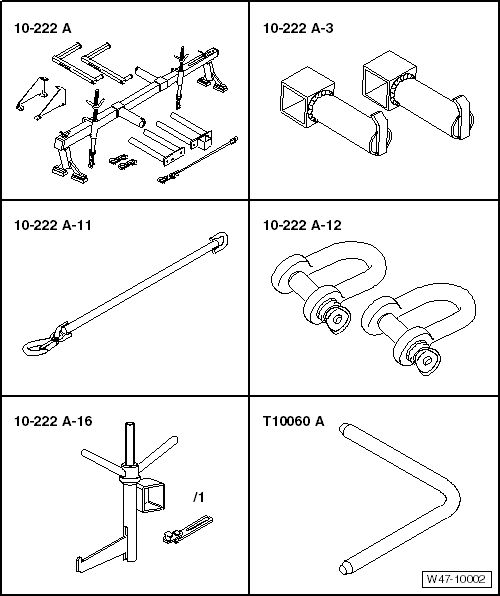 10-222 A

10-222 A-3

10-222 A-11

10-222 A-12

10-222 A-16

/1

T10060 A

W47-10002