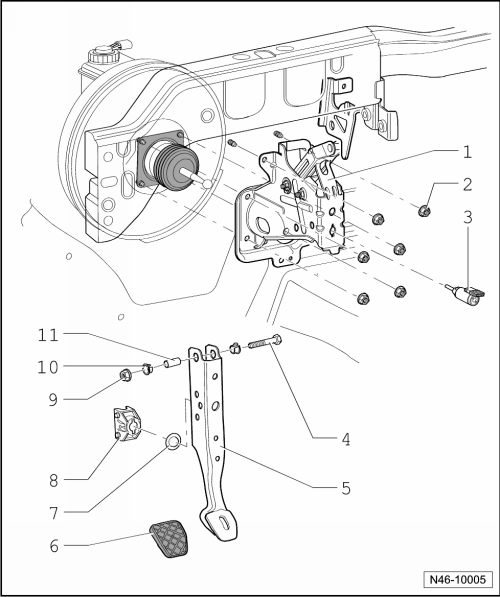 1
2
3
11
10
9
4
8
5
7
6
N46-10005