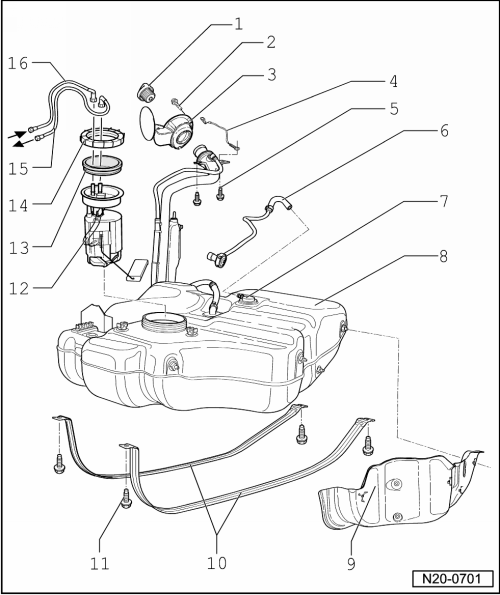 1
2
3
4
5
6
7
8
16
15
14
13
12
11
10
9
N20-0701